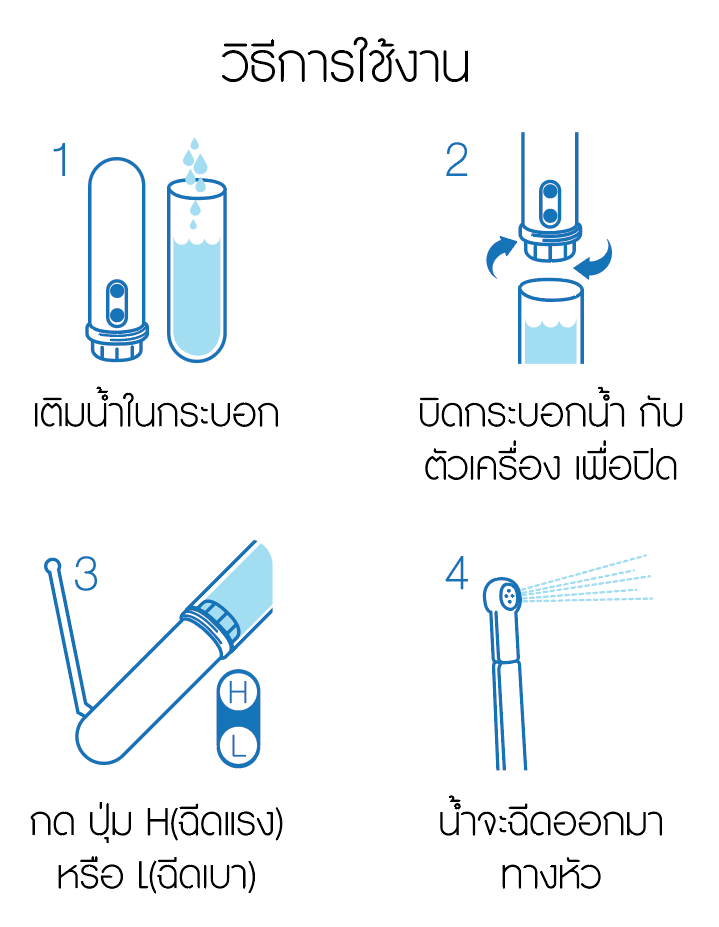 วิธีการใช้งาน

1

เติมน้ำในกระบอก

2

บิดกระบอกน้ำ กับ ตัวเครื่อง เพื่อปิด

3

H

L

กด ปุ่ม H(ฉีดแรง) หรือ L(ฉีดเบา)

4

น้ำจะฉีดออกมา ทางหัว