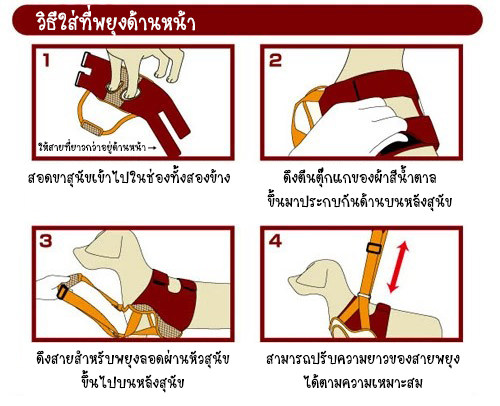 วิธีใส่ที่พยุงด้านหน้า

1

ให้สายที่ยาวกว่าอยู่ด้านหน้า →

สอดขาสุนัขเข้าไปในช่องทั้งสองข้าง

2

ดึงตีนตุ๊กแกของผ้าสีน้ำตาล ขึ้นมาประกบกันด้านบนหลังสุนัข

3

ดึงสายสำหรับพยุงลอดผ่านหัวสุนัข ขึ้นไปบนหลังสุนัข

4

สามารถปรับความยาวของสายพยุง ได้ตามความเหมาะสม